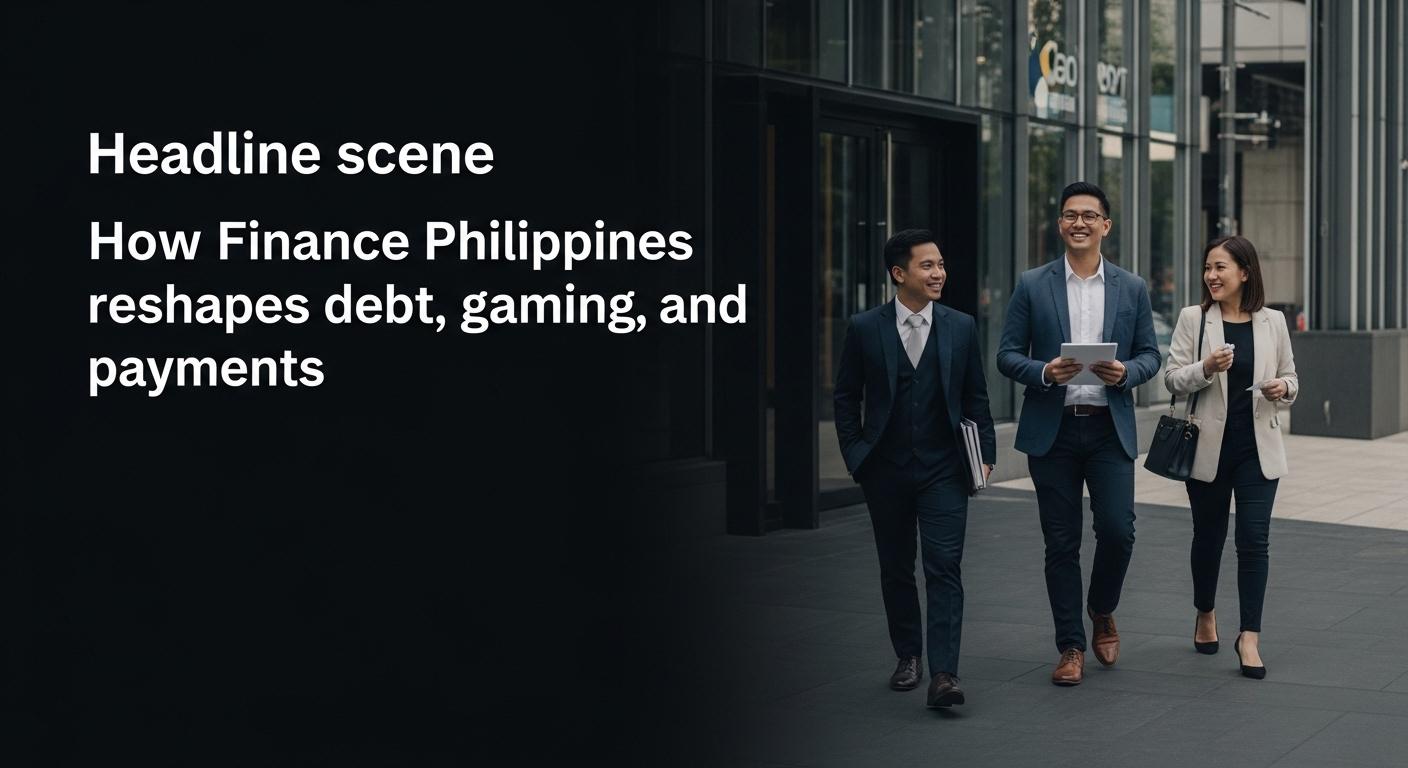 Headline scene

How Finance Philippines reshapes debt, gaming, and payments