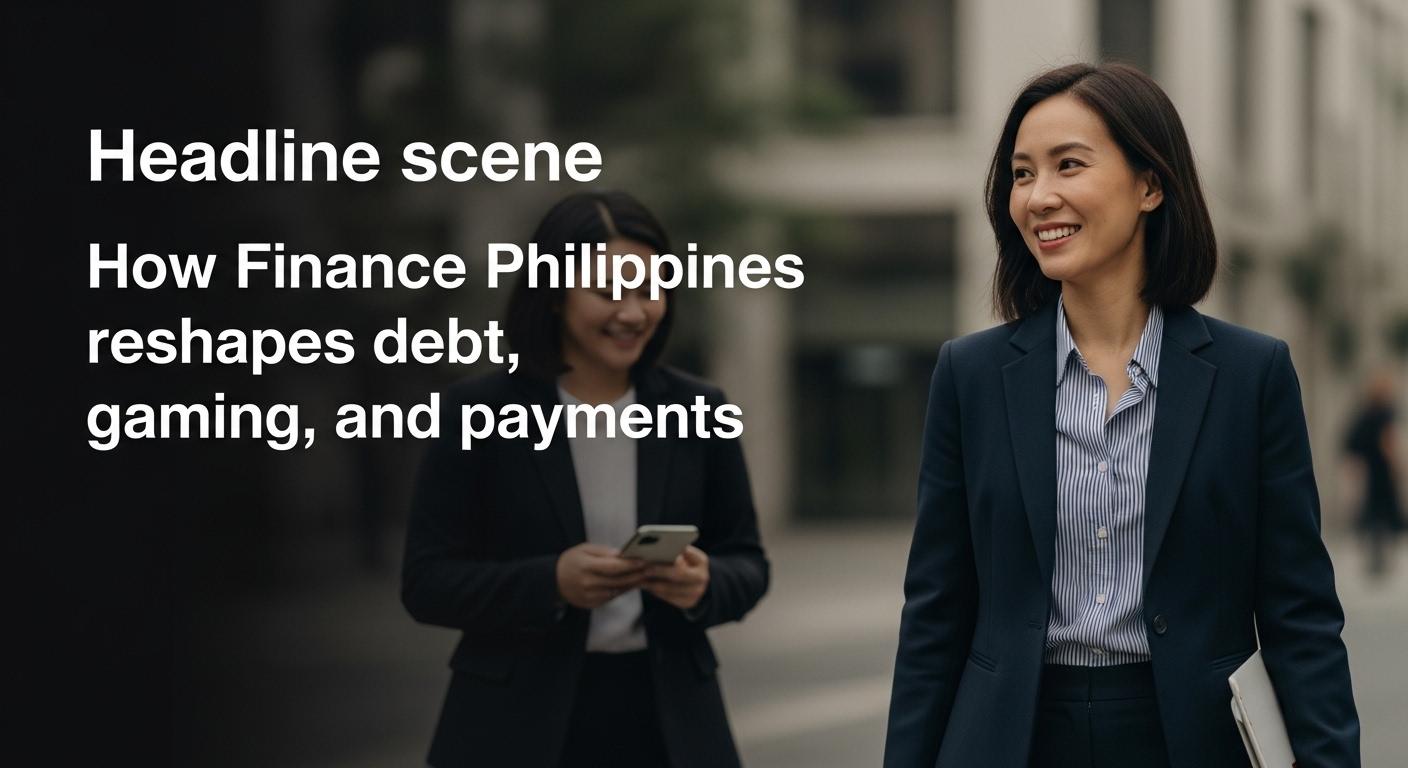 Headline scene

How Finance Philippines reshapes debt, gaming, and payments